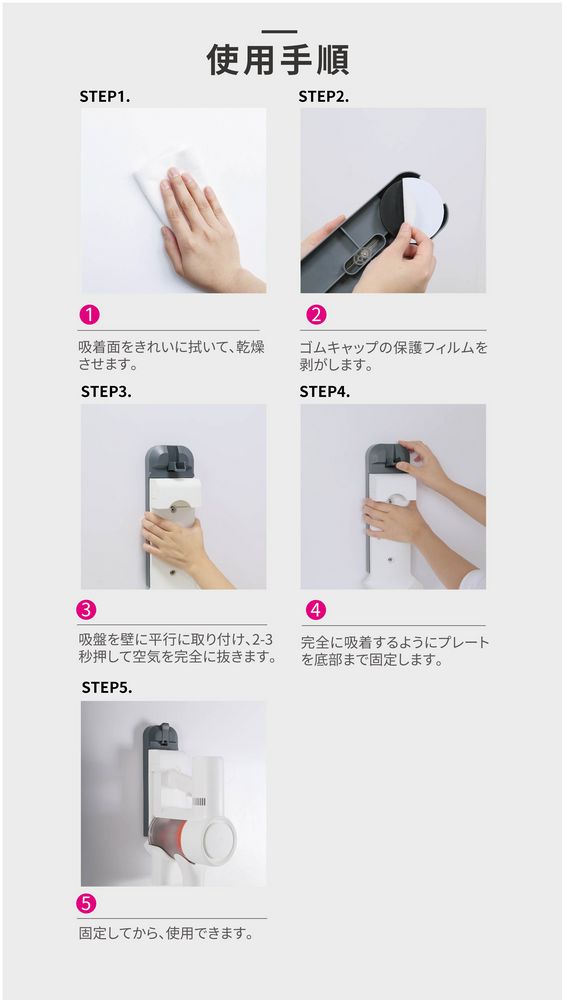 使用手順

STEP1.

1

吸着面をきれいに拭いて、乾燥させます。

STEP2.

2

ゴムキャップの保護フィルムを剥がします。

STEP3.

3

吸盤を壁に平行に取り付け、2-3秒押して空気を完全に抜きます。

STEP4.

4

完全に吸着するようにプレートを底部まで固定します。

STEP5.

5

固定してから、使用できます。