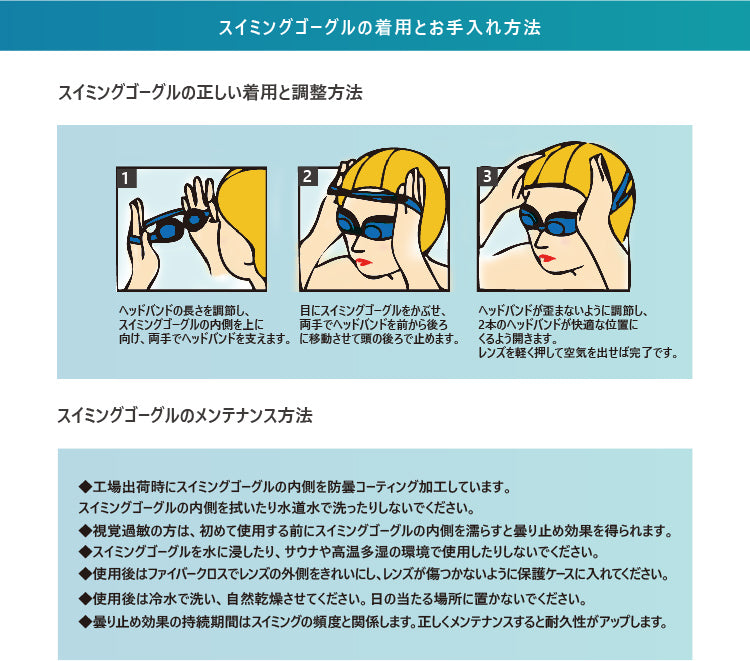 スイミングゴーグルの着用とお手入れ方法

スイミングゴーグルの正しい着用と調整方法

1

ヘッドバンドの長さを調節し、スイミングゴーグルの内側を上に向け、両手でヘッドバンドを支えます。

2

目にスイミングゴーグルをかぶせ、両手でヘッドバンドを前から後ろに移動させて頭の後ろで止めます。

3

ヘッドバンドが歪まないように調節し、2本のヘッドバンドが快適な位置にくるよう開きます。
レンズを軽く押して空気を出せば完了です。

スイミングゴーグルのメンテナンス方法

◆工場出荷時にスイミングゴーグルの内側を防曇コーティング加工しています。
スイミングゴーグルの内側を拭いたり水道水で洗ったりしないでください。
◆視覚過敏の方は、初めて使用する前にスイミングゴーグルの内側を濡らすと曇り止め効果を得られます。
◆スイミングゴーグルを水に浸したり、サウナや高温多湿の環境で使用したりしないでください。
◆使用後はファイバークロスでレンズの外側をきれいにし、レンズが傷つかないように保護ケースに入れてください。
◆使用後は冷水で洗い、自然乾燥させてください。日の当たる場所に置かないでください。
◆曇り止め効果の持続期間はスイミングの頻度と関係します。正しくメンテナンスすると耐久性がアップします。