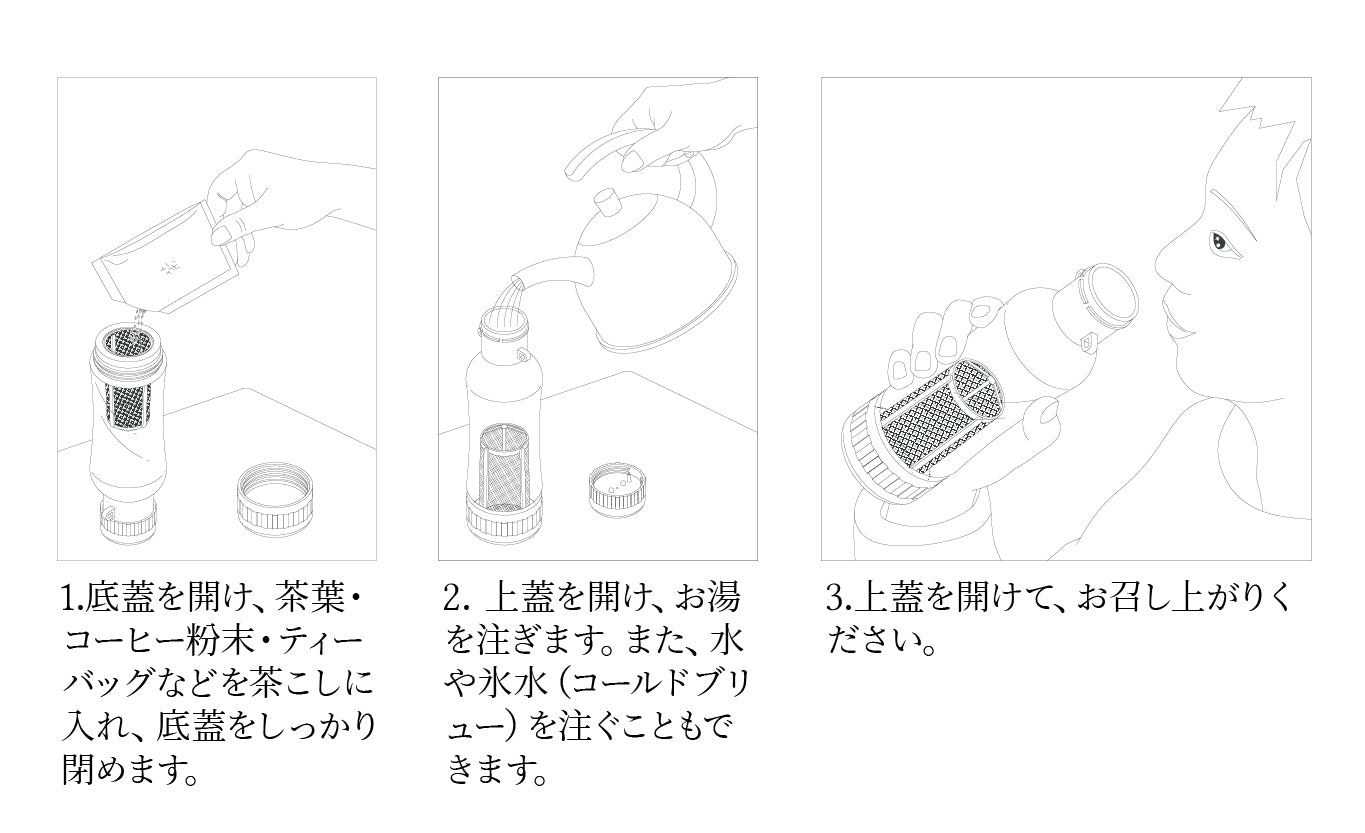 1.底蓋を開け、茶葉・コーヒー粉末・ティーバッグなどを茶こしに入れ、底蓋をしっかり閉めます。

2. 上蓋を開け、お湯を注ぎます。また、水や氷水（コールドブリュー）を注ぐこともできます。

3.上蓋を開けて、お召し上がりください。