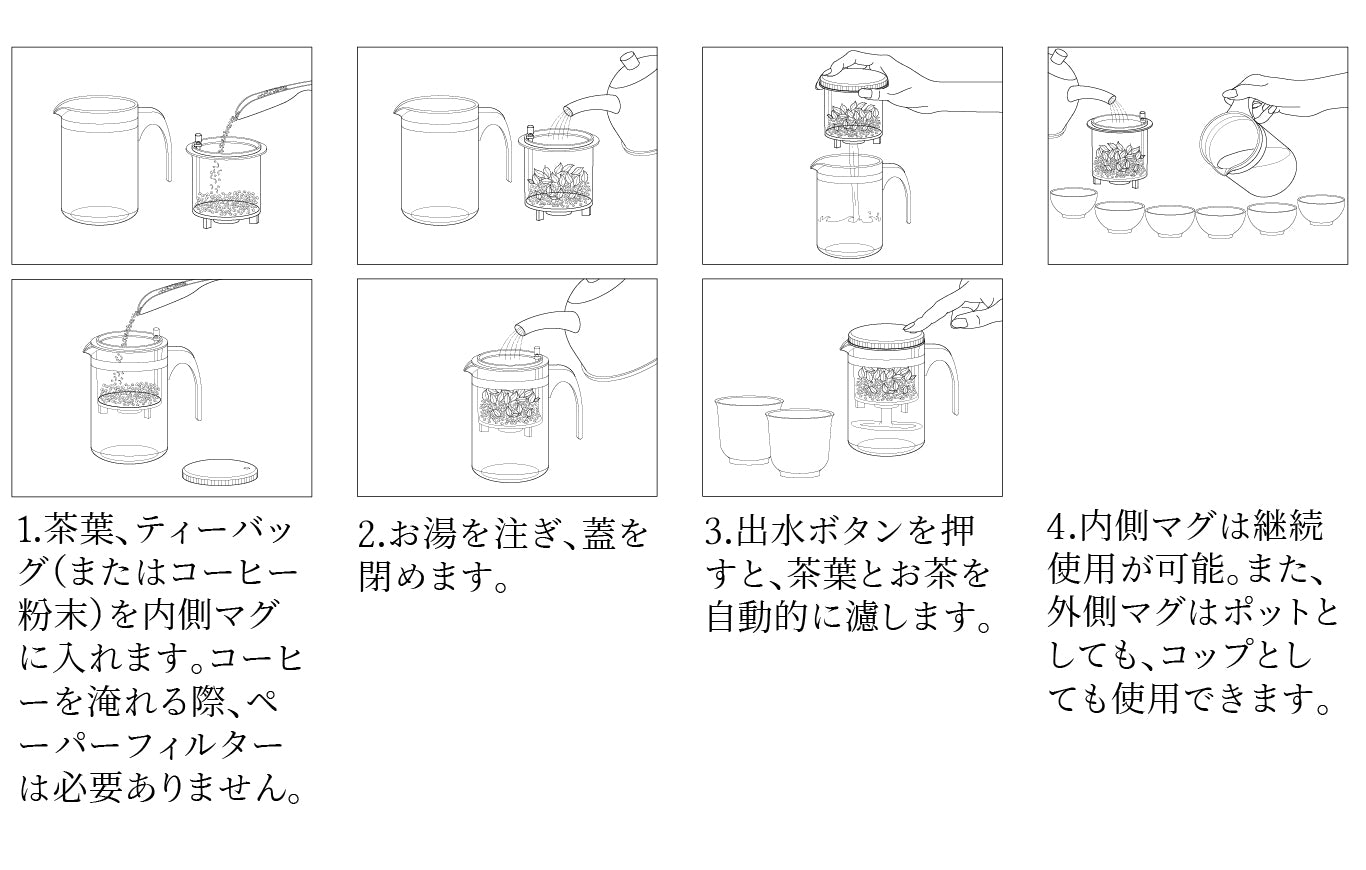 1.茶葉、ティーバッグ(またはコーヒー粉末)を内側マグに入れます。コーヒーを淹れる際、ペーパーフィルターは必要ありません。

2.お湯を注ぎ、蓋を閉めます。

3.出水ボタンを押すと、茶葉とお茶を自動的に濾します。

4.内側マグは継続使用が可能。また、外側マグはポットとしても、コップとしても使用できます。