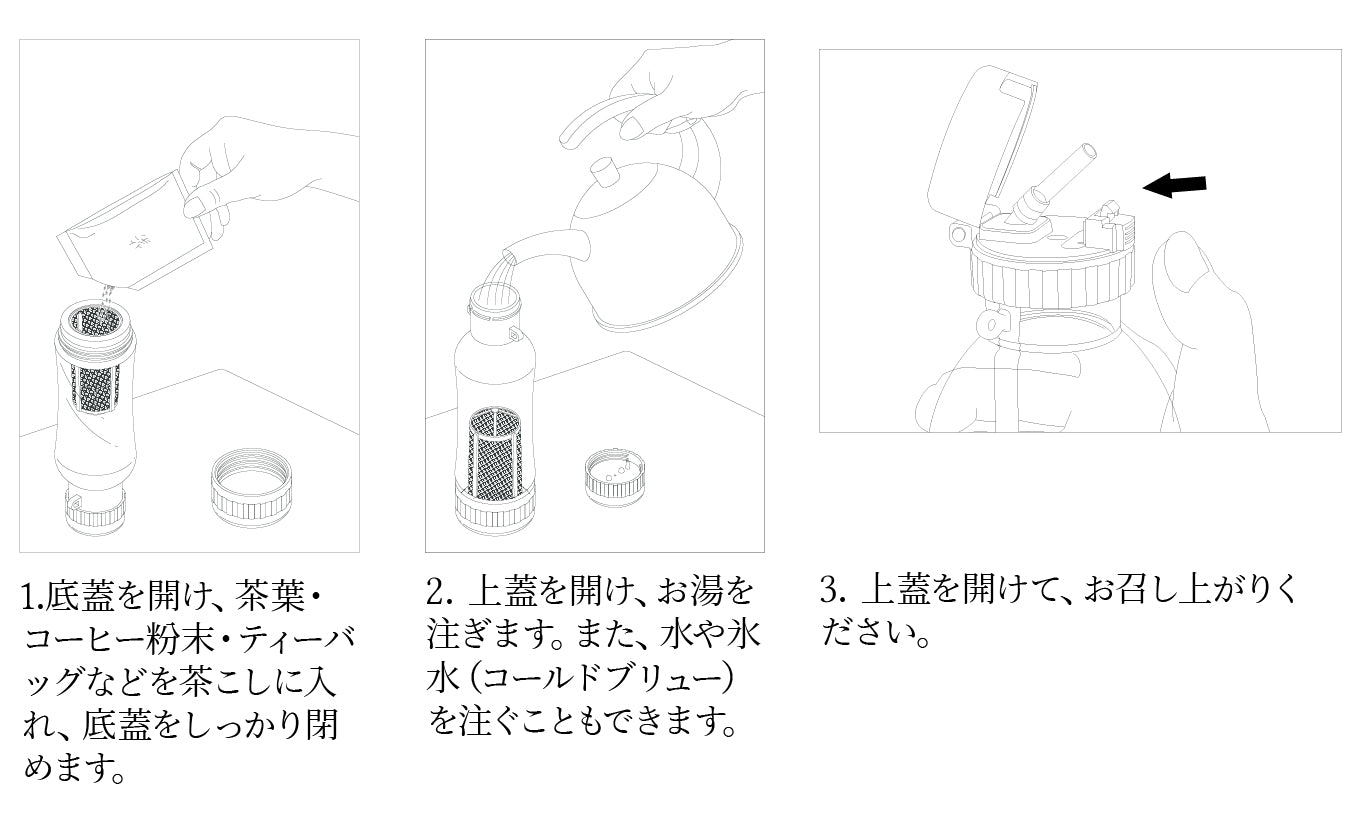 1.底蓋を開け、茶葉・コーヒー粉末・ティーバッグなどを茶こしに入れ、底蓋をしっかり閉めます。

2. 上蓋を開け、お湯を注ぎます。また、水や氷水（コールドブリュー）を注ぐこともできます。

3. 上蓋を開けて、お召し上がりください。