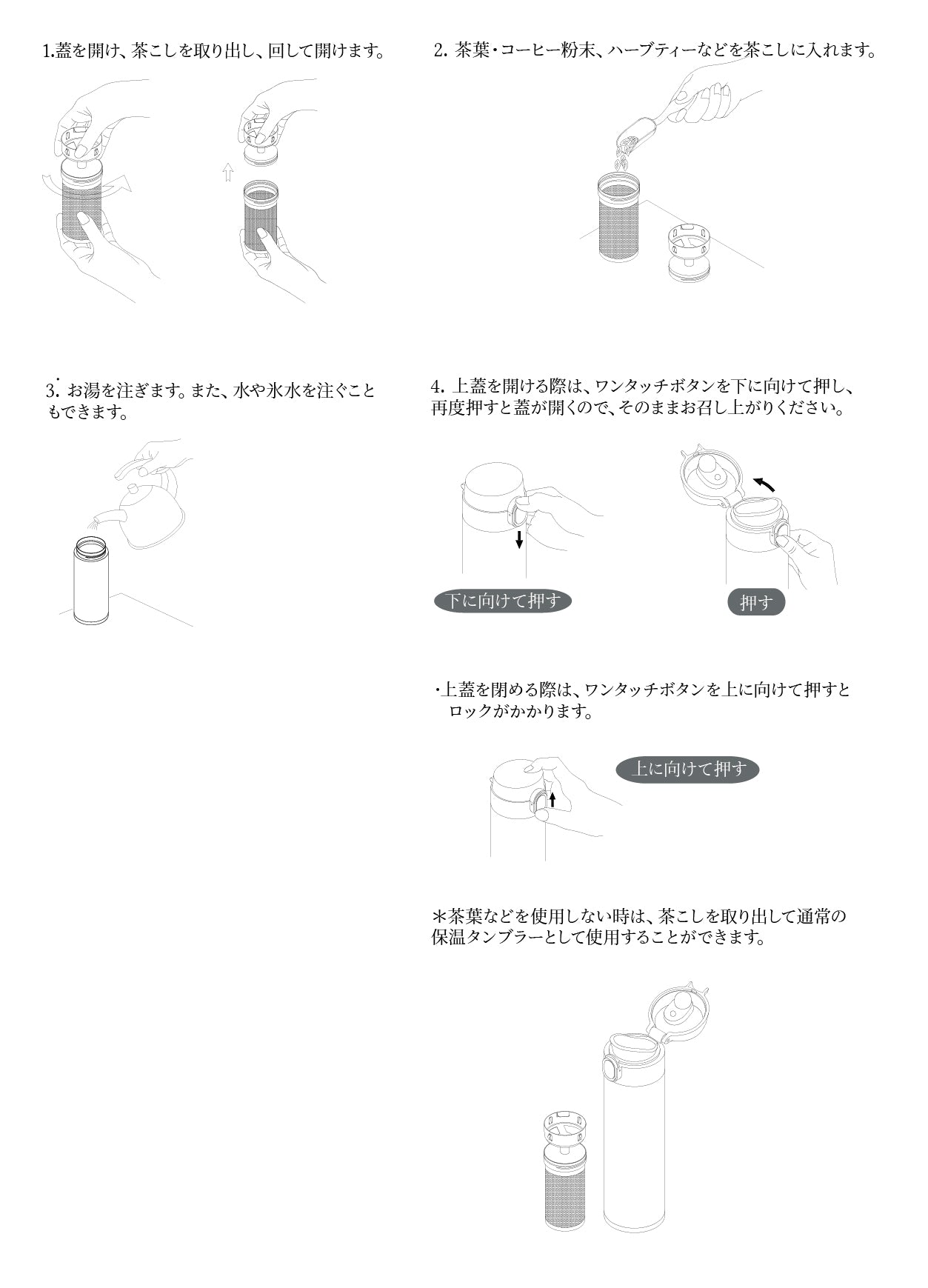 1.蓋を開け、茶こしを取り出し、回して開けます。

2. 茶葉・コーヒー粉末、ハーブティーなどを茶こしに入れます。

3. お湯を注ぎます。また、水や氷水を注ぐこともできます。

4. 上蓋を開ける際は、ワンタッチボタンを下に向けて押し、再度押すと蓋が開くので、そのままお召し上がりください。

下に向けて押す

押す

・上蓋を閉める際は、ワンタッチボタンを上に向けて押すとロックがかかります。

上に向けて押す

＊茶葉などを使用しない時は、茶こしを取り出して通常の保温タンブラーとして使用することができます。