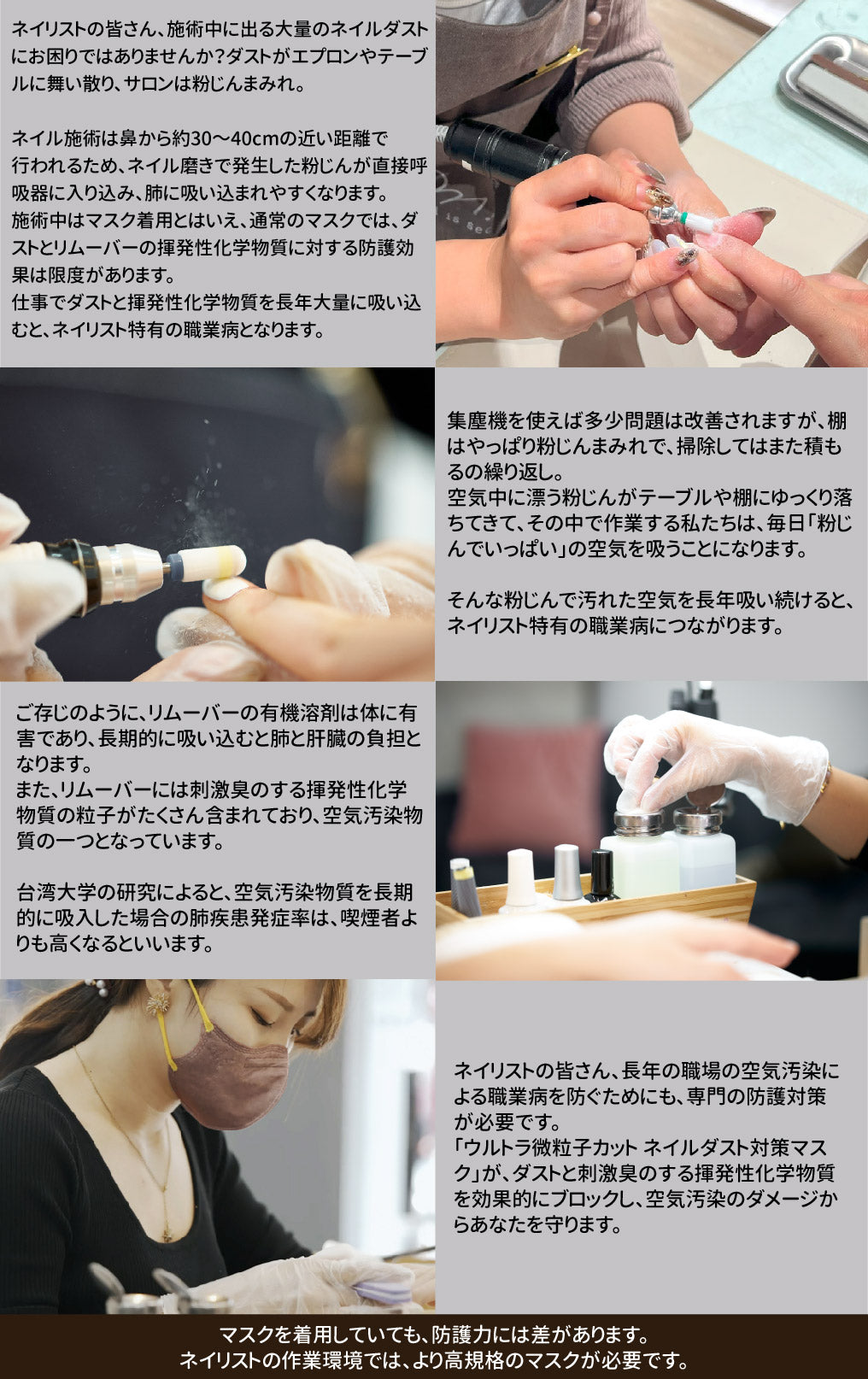 ネイリストの皆さん、施術中に出る大量のネイルダストにお困りではありませんか?ダストがエプロンやテーブルに舞い散り、サロンは粉じんまみれ。

ネイル施術は鼻から約30〜40cmの近い距離で行われるため、ネイル磨きで発生した粉じんが直接呼吸器に入り込み、肺に吸い込まれやすくなります。
施術中はマスク着用とはいえ、通常のマスクでは、ダストとリムーバーの揮発性化学物質に対する防護効果は限度があります。
仕事でダストと揮発性化学物質を長年大量に吸い込むと、ネイリスト特有の職業病となります。

集塵機を使えば多少問題は改善されますが、棚はやっぱり粉じんまみれで、掃除してはまた積もるの繰り返し。
空気中に漂う粉じんがテーブルや棚にゆっくり落ちてきて、その中で作業する私たちは、毎日「粉じんでいっぱい」の空気を吸うことになります。

そんな粉じんで汚れた空気を長年吸い続けると、ネイリスト特有の職業病につながります。

ご存じのように、リムーバーの有機溶剤は体に有害であり、長期的に吸い込むと肺と肝臓の負担となります。
また、リムーバーには刺激臭のする揮発性化学物質の粒子がたくさん含まれており、空気汚染物質の一つとなっています。

台湾大学の研究によると、空気汚染物質を長期的に吸入した場合の肺疾患発症率は、喫煙者よりも高くなるといいます。

ネイリストの皆さん、長年の職場の空気汚染による職業病を防ぐためにも、専門の防護対策が必要です。
「ウルトラ微粒子カット ネイルダスト対策マスク」が、ダストと刺激臭のする揮発性化学物質を効果的にブロックし、空気汚染のダメージからあなたを守ります。

マスクを着用していても、防護力には差があります。
ネイリストの作業環境では、より高規格のマスクが必要です。