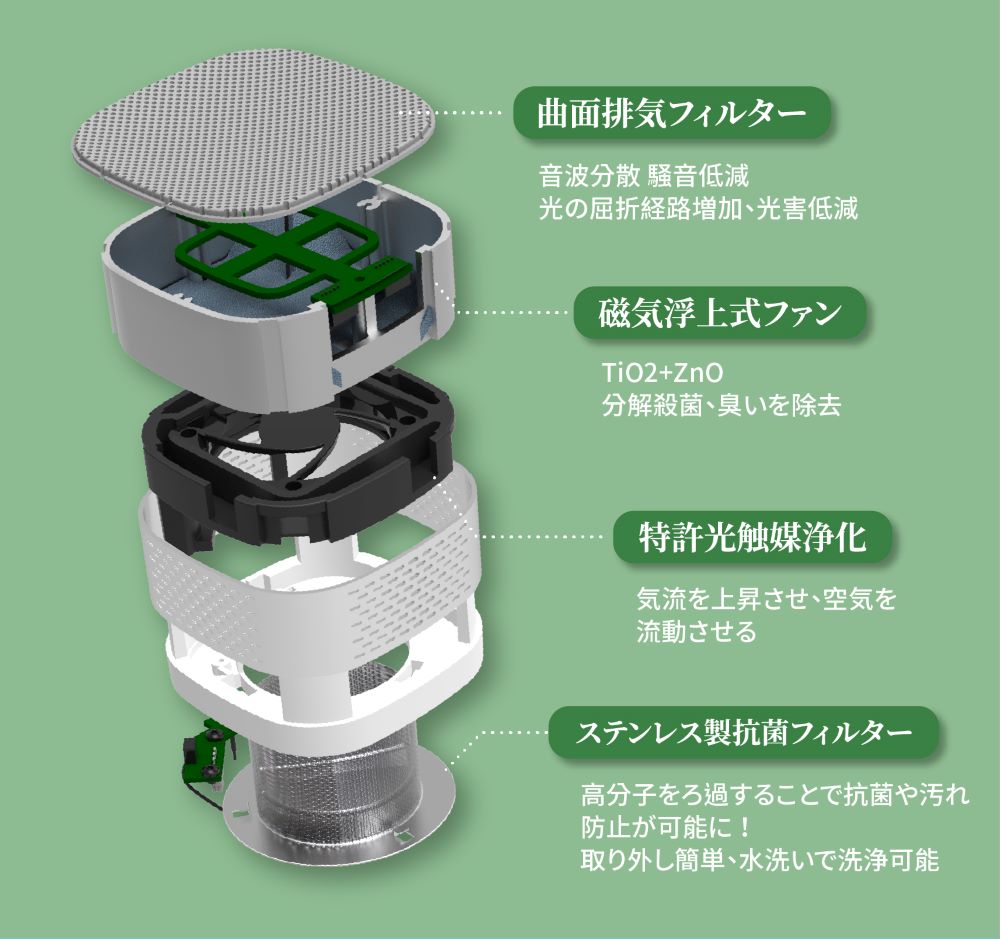 曲面排気フィルター

音波分散 騒音低減
光の屈折経路増加、光害低減

磁気浮上式ファン

TiO2+ZnO
分解殺菌、臭いを除去

特許光触媒浄化

気流を上昇させ、空気を流動させる

ステンレス製抗菌フィルター

高分子をろ過することで抗菌や汚れ防止が可能に！
取り外し簡単、水洗いで洗浄可能